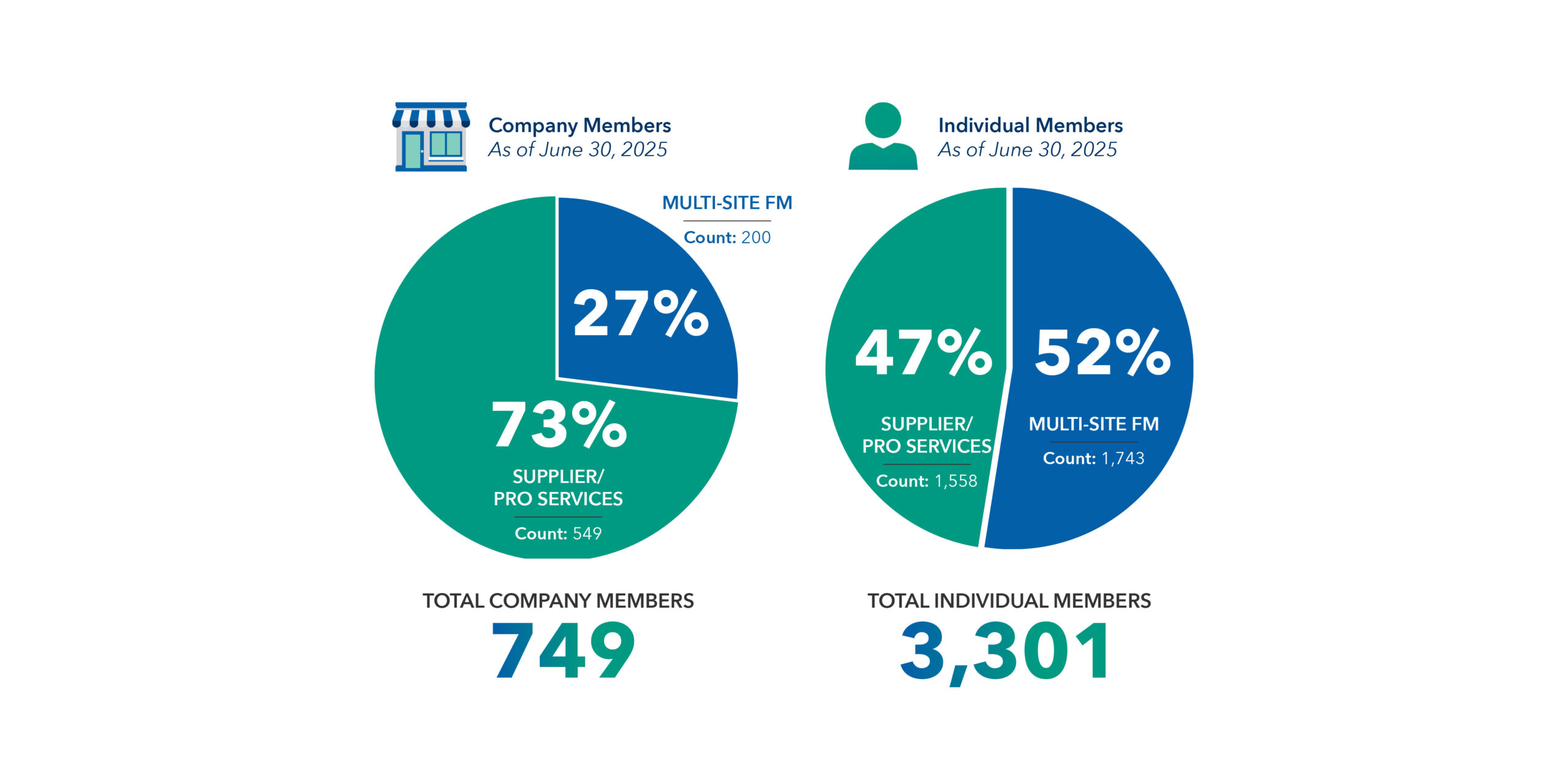 Company Members
As of June 30, 2025

MULTI-SITE FM
Count: 200

27%

73%
SUPPLIER/
PRO SERVICES
Count: 549

TOTAL COMPANY MEMBERS
749

Individual Members
As of June 30, 2025

47%
SUPPLIER/
PRO SERVICES
Count: 1,558

52%
MULTI-SITE FM
Count: 1,743

TOTAL INDIVIDUAL MEMBERS
3,301