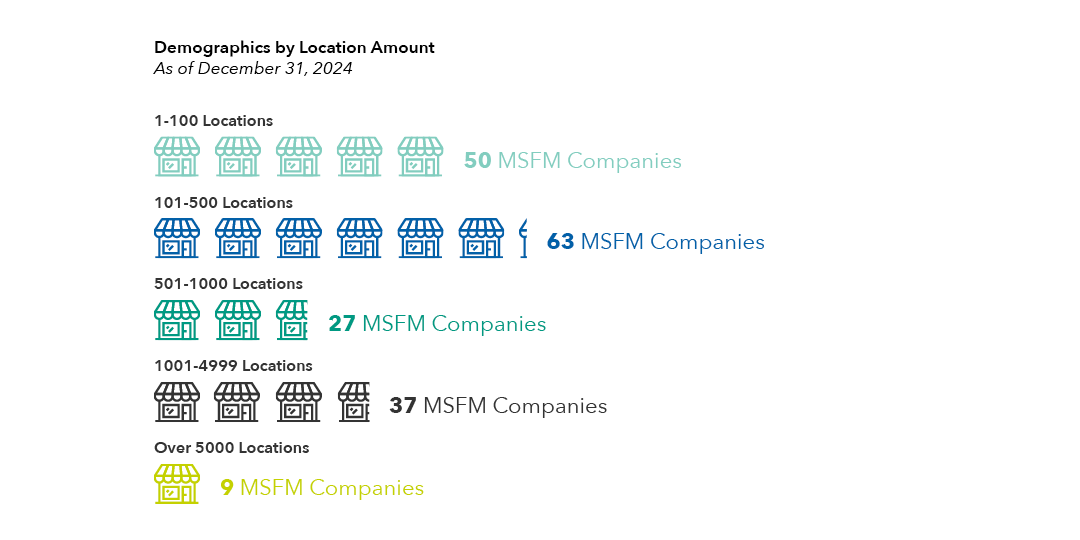 Demographics by Location Amount
As of December 31, 2024

1-100 Locations
50 MSFM Companies

101-500 Locations
63 MSFM Companies

501-1000 Locations
27 MSFM Companies

1001-4999 Locations
37 MSFM Companies

Over 5000 Locations
9 MSFM Companies