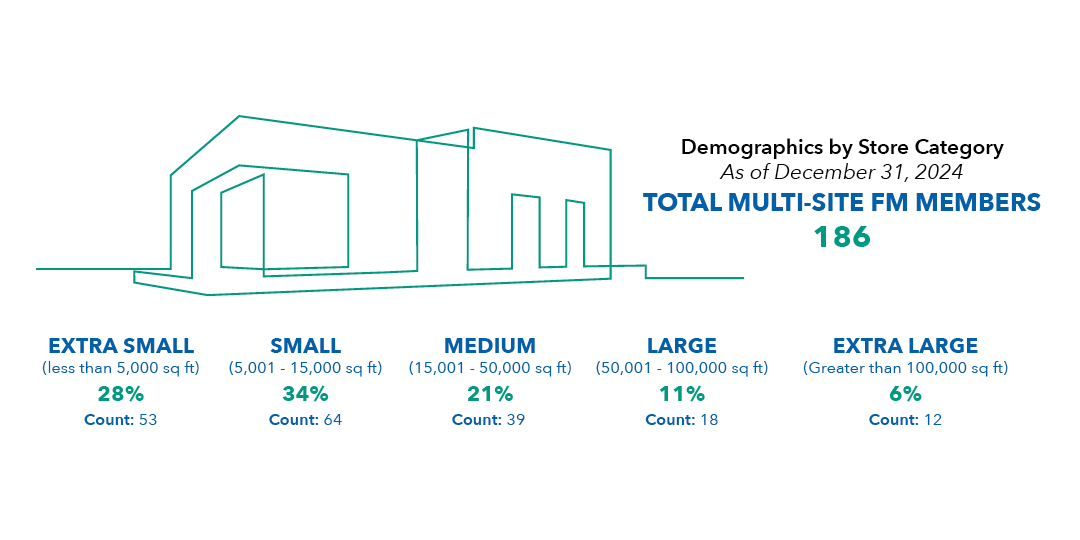 Demographics by Store Category
As of December 31, 2024
TOTAL MULTI-SITE FM MEMBERS
186

EXTRA SMALL
(less than 5,000 sq ft)
28%
Count: 53

SMALL
(5,001 - 15,000 sq ft)
34%
Count: 64

MEDIUM
(15,001 - 50,000 sq ft)
21%
Count: 39

LARGE
(50,001 - 100,000 sq ft)
11%
Count: 18

EXTRA LARGE
(Greater than 100,000 sq ft)
6%
Count: 12