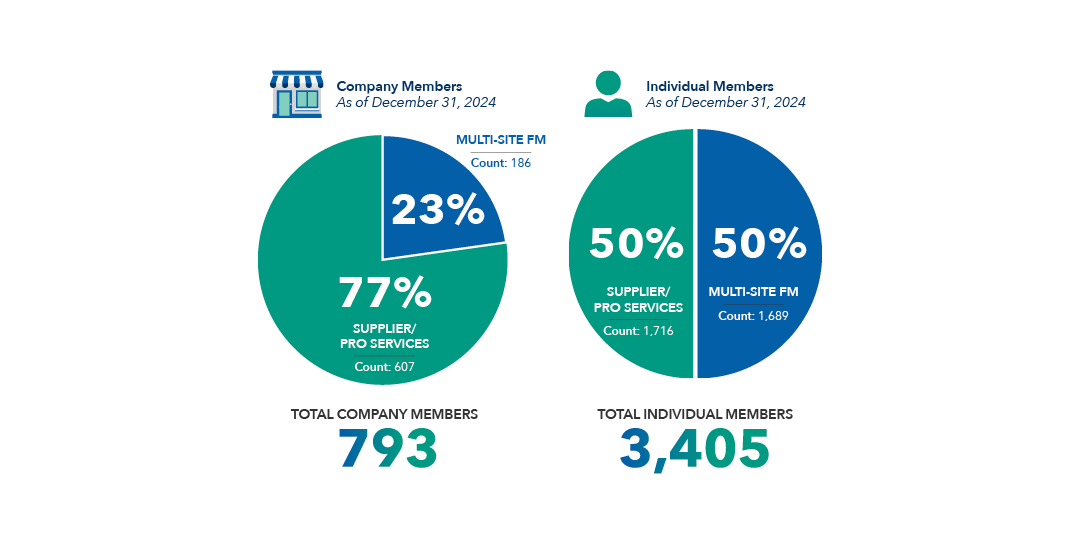 Company Members
As of December 31, 2024

MULTI-SITE FM
Count: 186

23%

77%

SUPPLIER/
PRO SERVICES
Count: 607

TOTAL COMPANY MEMBERS
793

Individual Members
As of December 31, 2024

50%

SUPPLIER/
PRO SERVICES
Count: 1,716

50%

MULTI-SITE FM
Count: 1,689

TOTAL INDIVIDUAL MEMBERS
3,405